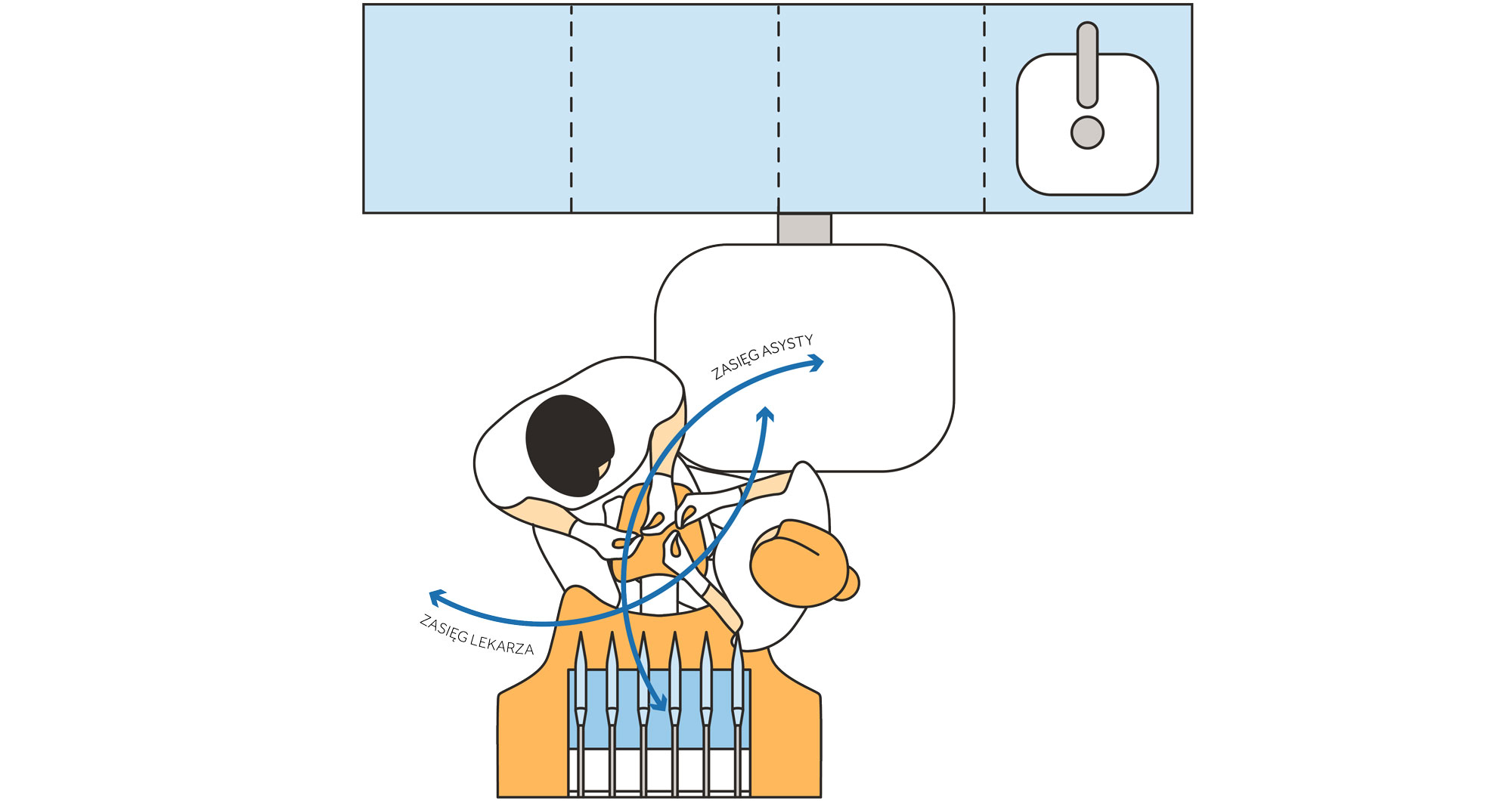 ZASIĘG ASYSTY

ZASIĘG LEKARZA