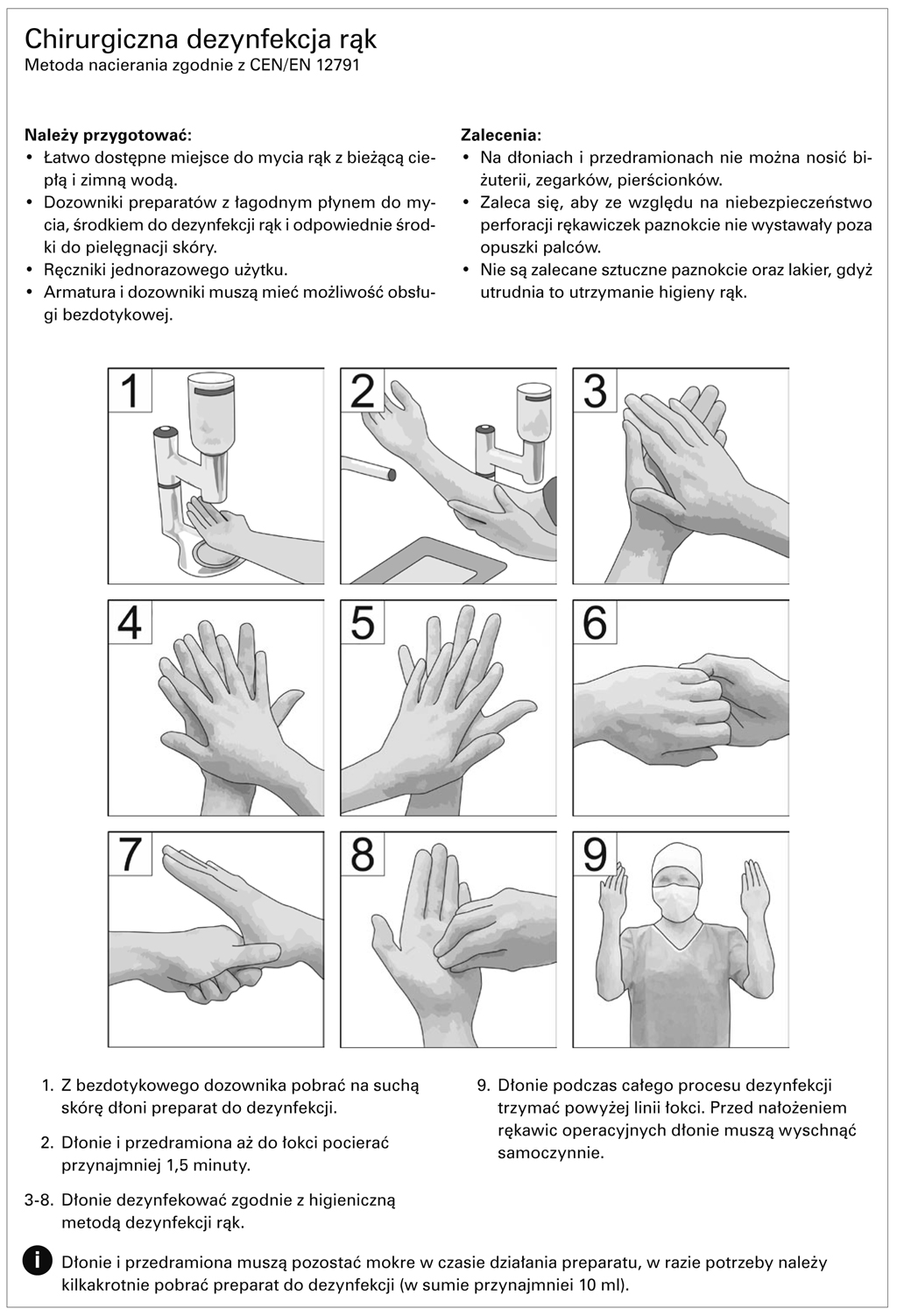 Chirurgiczna dezynfekcja rąk
Metoda nacierania zgodnie z CEN/EN 12791

Należy przygotować:
• Łatwo dostępne miejsce do mycia rąk z bieżącą ciepłą i zimną wodą.
• Dozowniki preparatów z łagodnym płynem do mycia, środkiem do dezynfekcji rąk i odpowiednie środki do pielęgnacji skóry.
• Ręczniki jednorazowego użytku.
• Armatura i dozowniki muszą mieć możliwość obsługi bezdotykowej.

Zalecenia:
• Na dłoniach i przedramionach nie można nosić biżuterii, zegarków, pierścionków.
• Zaleca się, aby ze względu na niebezpieczeństwo perforacji rękawiczek paznokcie nie wystawały poza opuszki palców.
• Nie są zalecane sztuczne paznokcie oraz lakier, gdyż utrudnia to utrzymanie higieny rąk.

1
2
3
4
5
6
7
8
9

1. Z bezdotykowego dozownika pobrać na suchą skórę dłoni preparat do dezynfekcji.

2. Dłonie i przedramiona aż do łokci pocierać przynajmniej 1,5 minuty.

3-8. Dłonie dezynfekować zgodnie z higieniczną metodą dezynfekcji rąk.

9. Dłonie podczas całego procesu dezynfekcji trzymać powyżej linii łokci. Przed nałożeniem rękawic operacyjnych dłonie muszą wyschnąć samoczynnie.

i Dłonie i przedramiona muszą pozostać mokre w czasie działania preparatu, w razie potrzeby należy kilkakrotnie pobrać preparat do dezynfekcji (w sumie przynajmniej 10 ml).