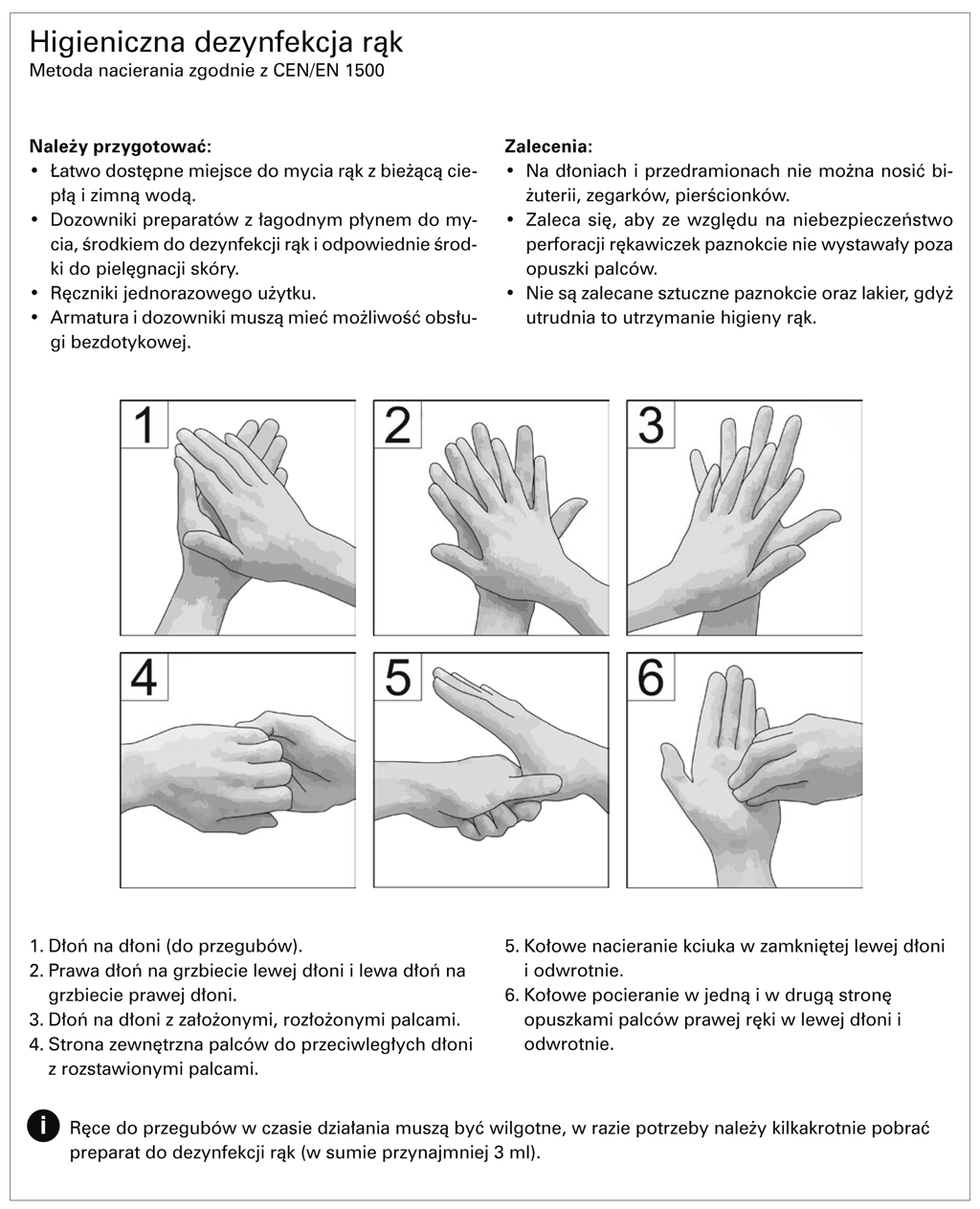 Higieniczna dezynfekcja rąk
Metoda nacierania zgodnie z CEN/EN 1500

Należy przygotować:
• Łatwo dostępne miejsce do mycia rąk z bieżącą ciepłą i zimną wodą.
• Dozowniki preparatów z łagodnym płynem do mycia, środkiem do dezynfekcji rąk i odpowiednie środki do pielęgnacji skóry.
• Ręczniki jednorazowego użytku.
• Armatura i dozowniki muszą mieć możliwość obsługi bezdotykowej.

Zalecenia:
• Na dłoniach i przedramionach nie można nosić biżuterii, zegarków, pierścionków.
• Zaleca się, aby ze względu na niebezpieczeństwo perforacji rękawiczek paznokcie nie wystawały poza opuszki palców.
• Nie są zalecane sztuczne paznokcie oraz lakier, gdyż utrudnia to utrzymanie higieny rąk.

1

2

3

4

5

6

1. Dłoń na dłoni (do przegubów).
2. Prawa dłoń na grzbiecie lewej dłoni i lewa dłoń na grzbiecie prawej dłoni.
3. Dłoń na dłoni z założonymi, rozłożonymi palcami.
4. Strona zewnętrzna palców do przeciwległych dłoni z rozstawionymi palcami.
5. Kołowe nacieranie kciuka w zamkniętej lewej dłoni i odwrotnie.
6. Kołowe pocieranie w jedną i w drugą stronę opuszkami palców prawej ręki w lewej dłoni i odwrotnie.

i Ręce do przegubów w czasie działania muszą być wilgotne, w razie potrzeby należy kilkakrotnie pobrać preparat do dezynfekcji rąk (w sumie przynajmniej 3 ml).